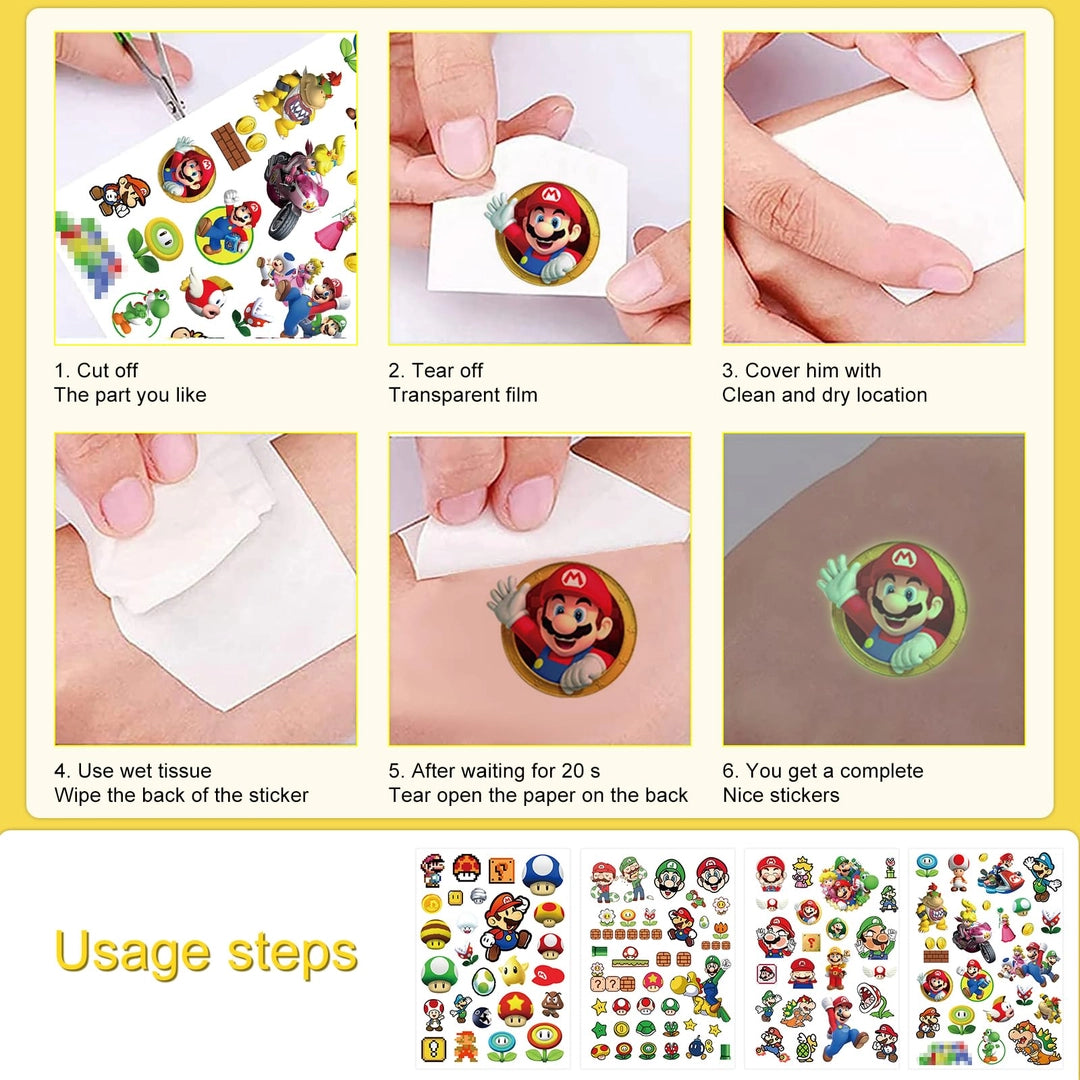 1. Cut off
The part you like

2. Tear off
Transparent film

3. Cover him with
Clean and dry location

4. Use wet tissue
Wipe the back of the sticker

5. After waiting for 20 s
Tear open the paper on the back

6. You get a complete
Nice stickers

Usage steps