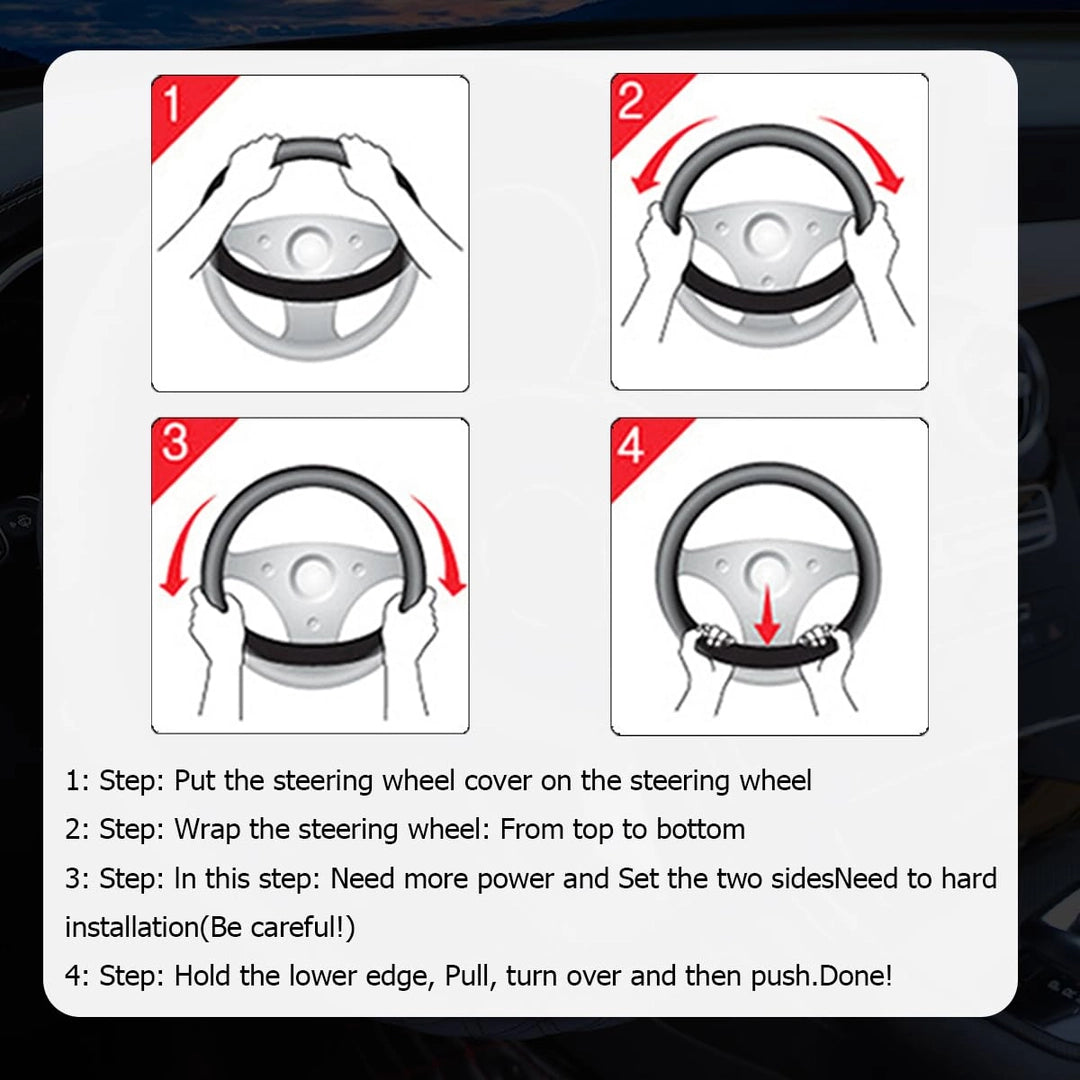 1

2

3

4

1: Step: Put the steering wheel cover on the steering wheel

2: Step: Wrap the steering wheel: From top to bottom

3: Step: In this step: Need more power and Set the two sidesNeed to hard installation(Be careful!)

4: Step: Hold the lower edge, Pull, turn over and then push.Done!