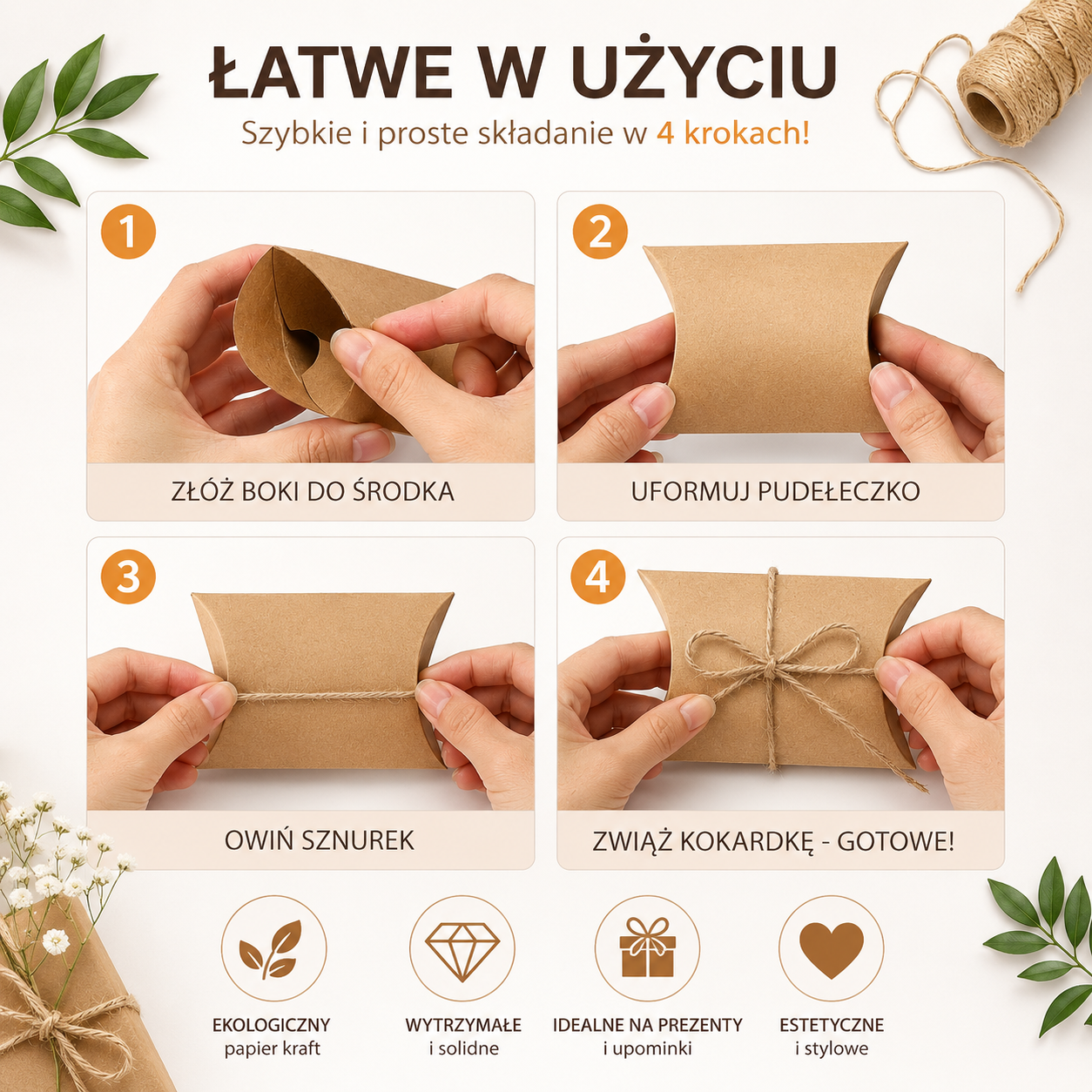 ŁATWE W UŻYCIU

Szybkie i proste składanie w 4 krokach!

1

ZŁÓŻ BOKI DO ŚRODKA

2

UFORMUJ PUDEŁECZKO

3

OWIŃ SZNUREK

4

ZWIĄŻ KOKARDKĘ - GOTOWE!

EKOLOGICZNY
papier kraft

WYTRZYMAŁE
i solidne

IDEALNE NA PREZENTY
i upominki

ESTETYCZNE
i stylowe