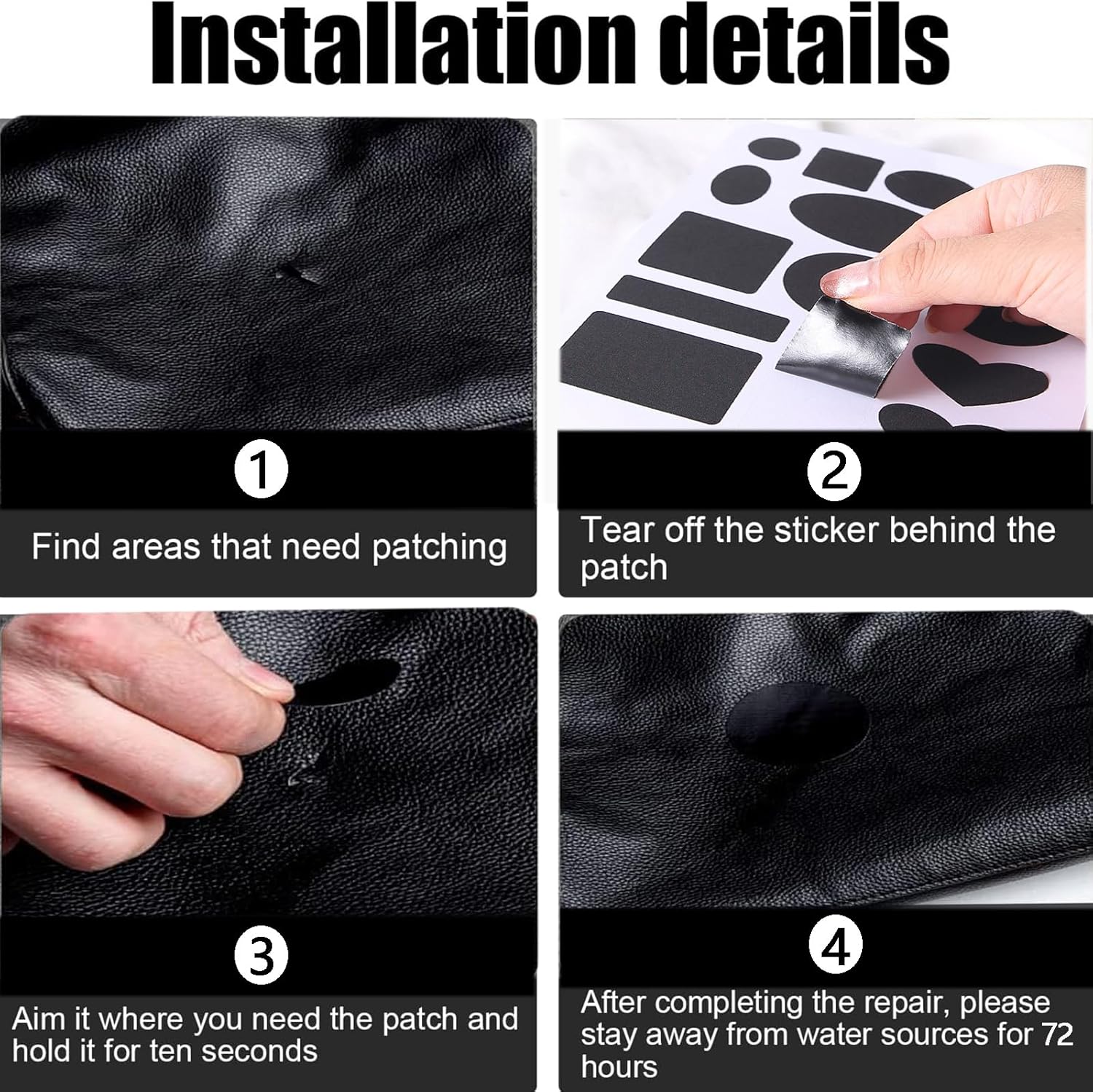 Installation details

1

Find areas that need patching

2

Tear off the sticker behind the patch

3

Aim it where you need the patch and hold it for ten seconds

4

After completing the repair, please stay away from water sources for 72 hours