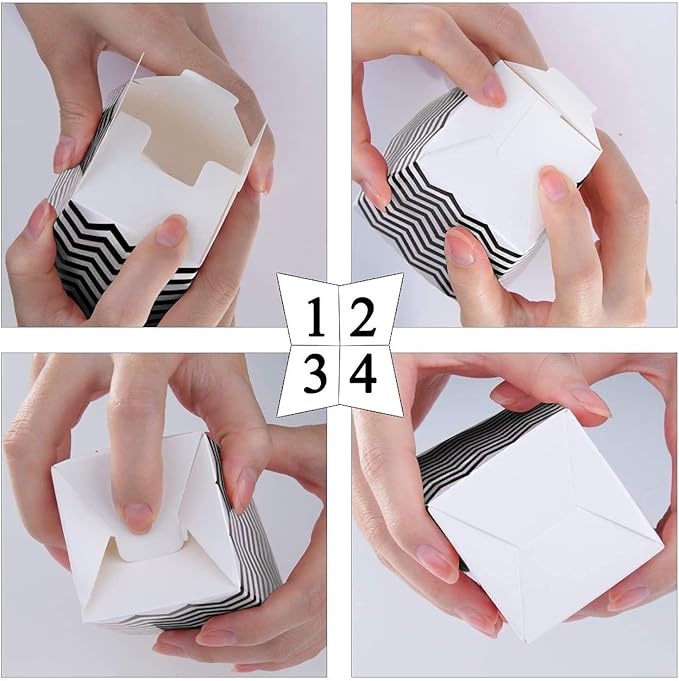 1 2
3 4