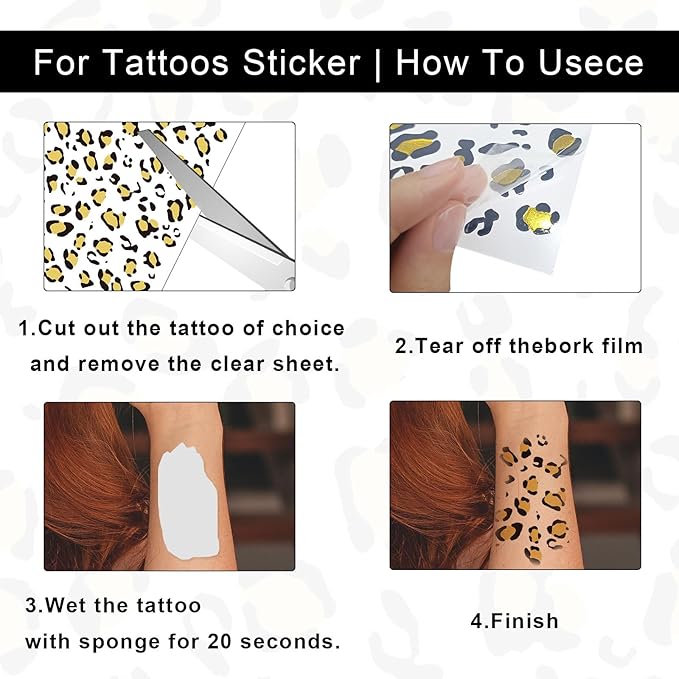 For Tattoos Sticker | How To Usece

1.Cut out the tattoo of choice and remove the clear sheet.

2.Tear off thebork film

3.Wet the tattoo with sponge for 20 seconds.

4.Finish