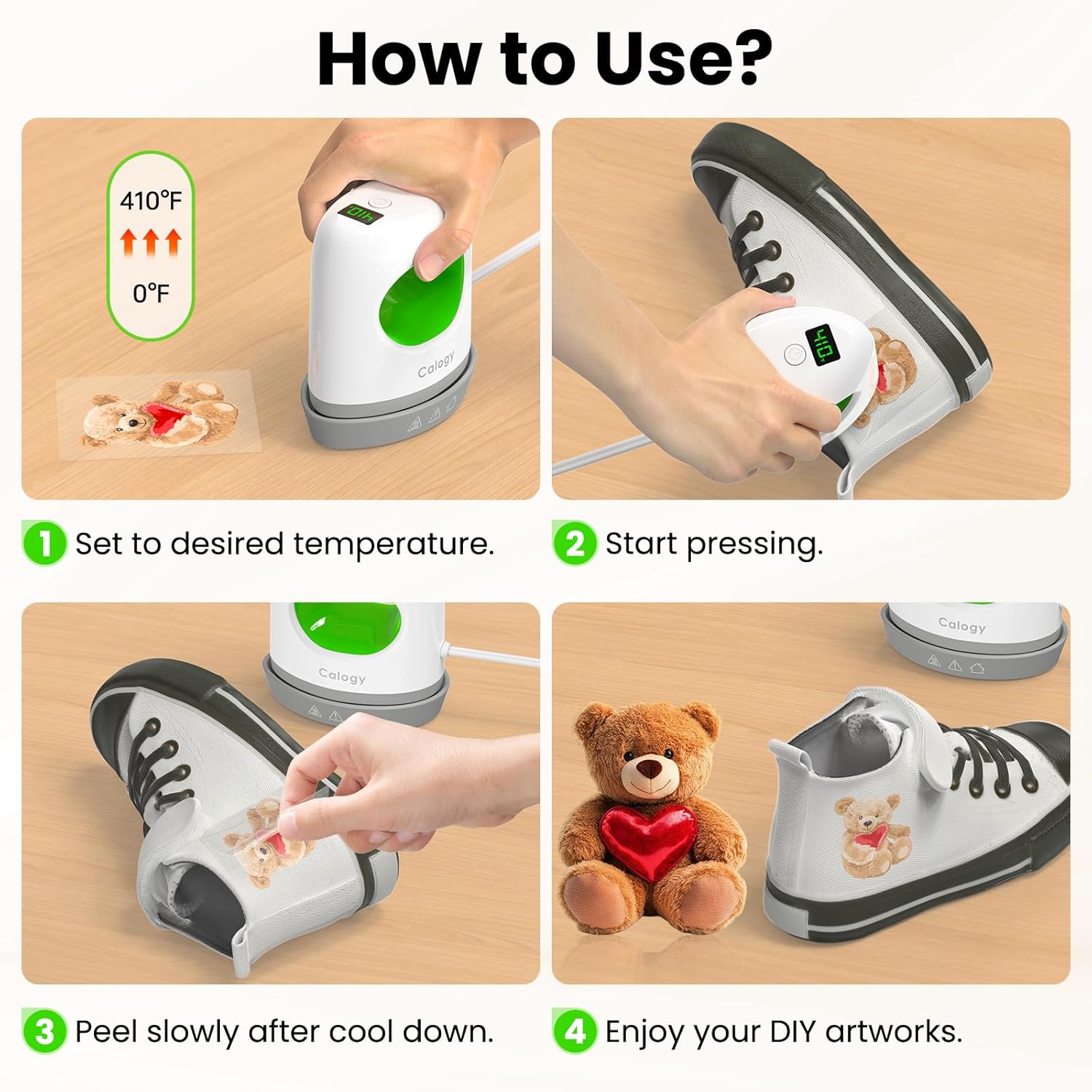 How to Use?

410°F

0°F

410

Calogy

410

1 Set to desired temperature.

2 Start pressing.

Calogy

Calogy

3 Peel slowly after cool down.

4 Enjoy your DIY artworks.