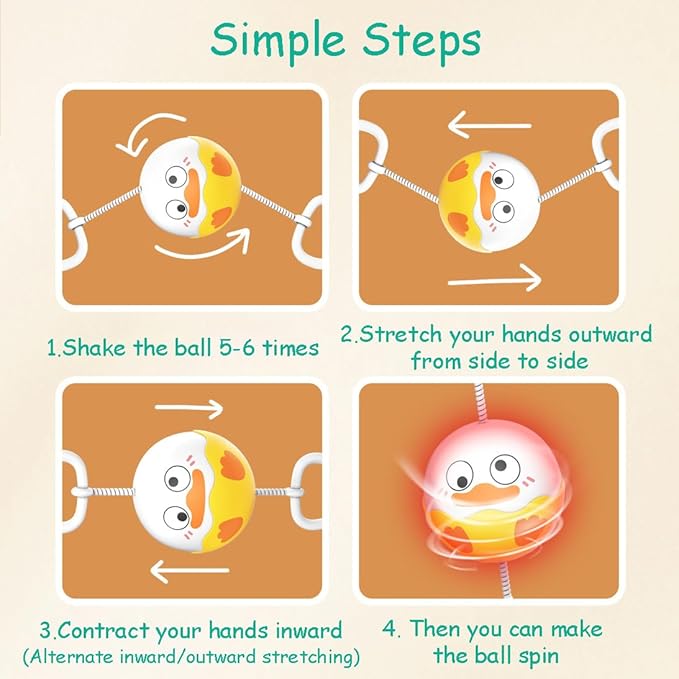 Simple Steps

1.Shake the ball 5-6 times

2.Stretch your hands outward from side to side

3.Contract your hands inward
(Alternate inward/outward stretching)

4. Then you can make the ball spin