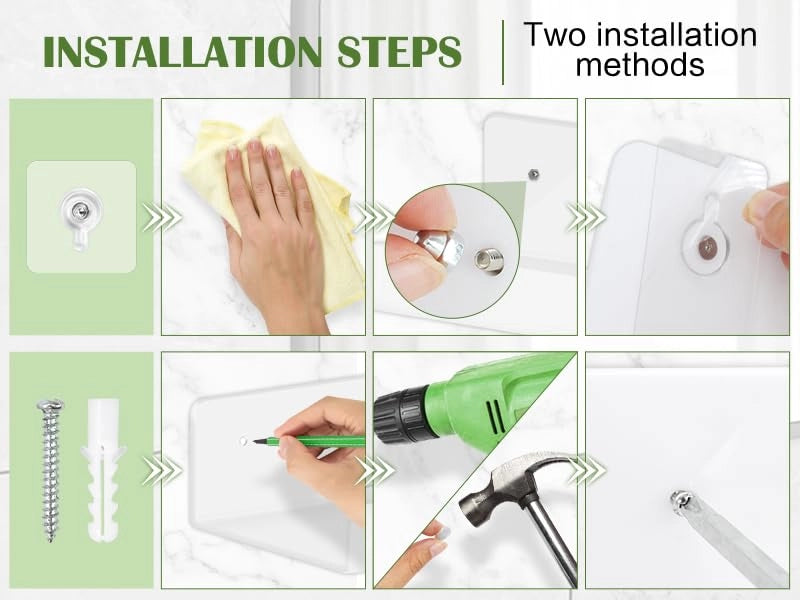 INSTALLATION STEPS

Two installation methods